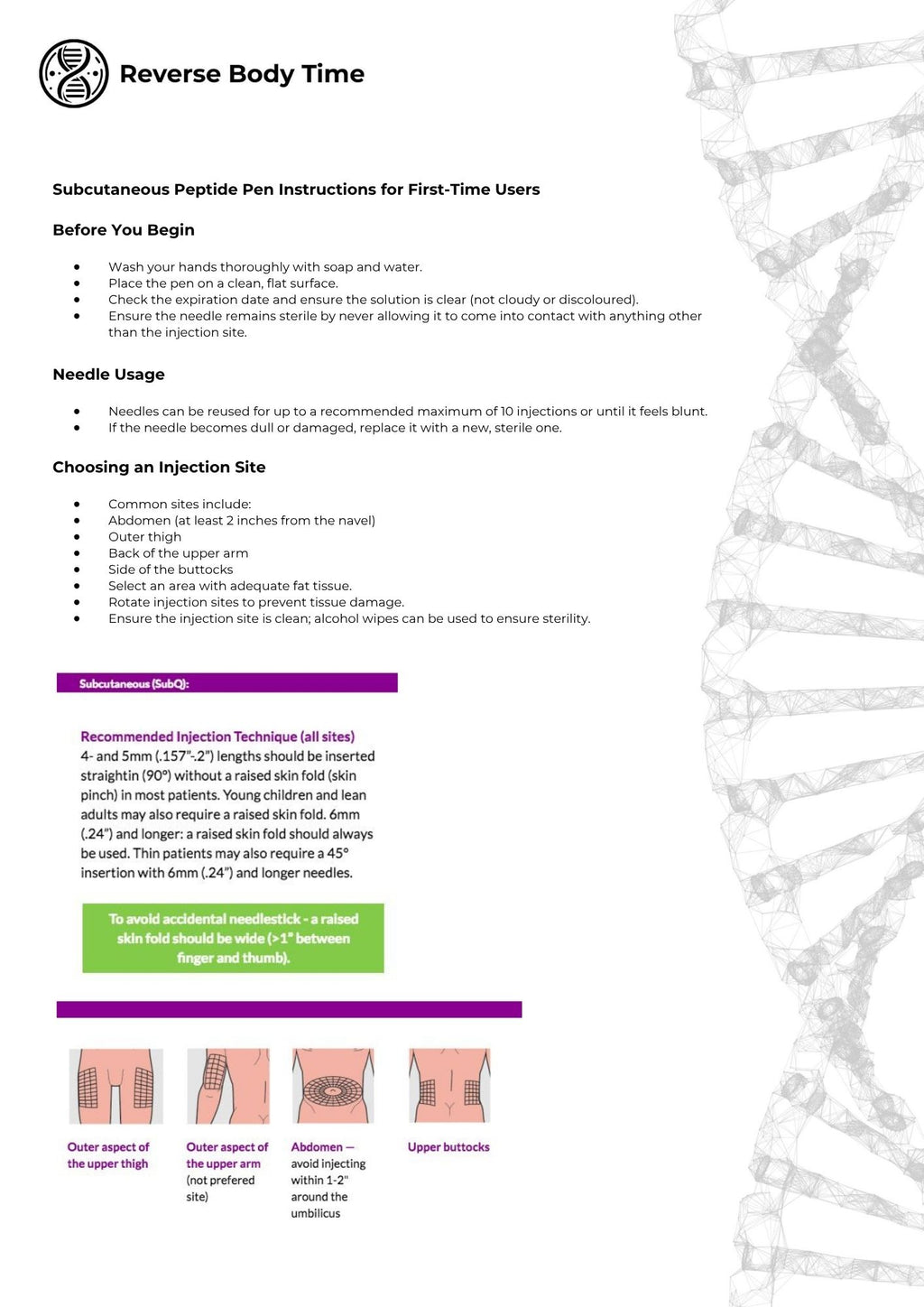 Reverse Body Time

Subcutaneous Peptide Pen Instructions for First-Time Users

Before You Begin

- Wash your hands thoroughly with soap and water.
- Place the pen on a clean, flat surface.
- Check the expiration date and ensure the solution is clear (not cloudy or discoloured).
- Ensure the needle remains sterile by never allowing it to come into contact with anything other than the injection site.

Needle Usage

- Needles can be reused for up to a recommended maximum of 10 injections or until it feels blunt.
- If the needle becomes dull or damaged, replace it with a new, sterile one.

Choosing an Injection Site

- Common sites include:
- Abdomen (at least 2 inches from the navel)
- Outer thigh
- Back of the upper arm
- Side of the buttocks
- Select an area with adequate fat tissue.
- Rotate injection sites to prevent tissue damage.
- Ensure the injection site is clean; alcohol wipes can be used to ensure sterility.

Subcutaneous (SubQ):

Recommended Injection Technique (all sites)
4- and 5mm (.157"-.2") lengths should be inserted straightin (90°) without a raised skin fold (skin pinch) in most patients. Young children and lean adults may also require a raised skin fold. 6mm (.24") and longer: a raised skin fold should always be used. Thin patients may also require a 45° insertion with 6mm (.24") and longer needles.

To avoid accidental needlestick - a raised skin fold should be wide (>1" between finger and thumb).

Outer aspect of the upper thigh

Outer aspect of the upper arm (not prefered site)

Abdomen — avoid injecting within 1-2" around the umbilicus

Upper buttocks