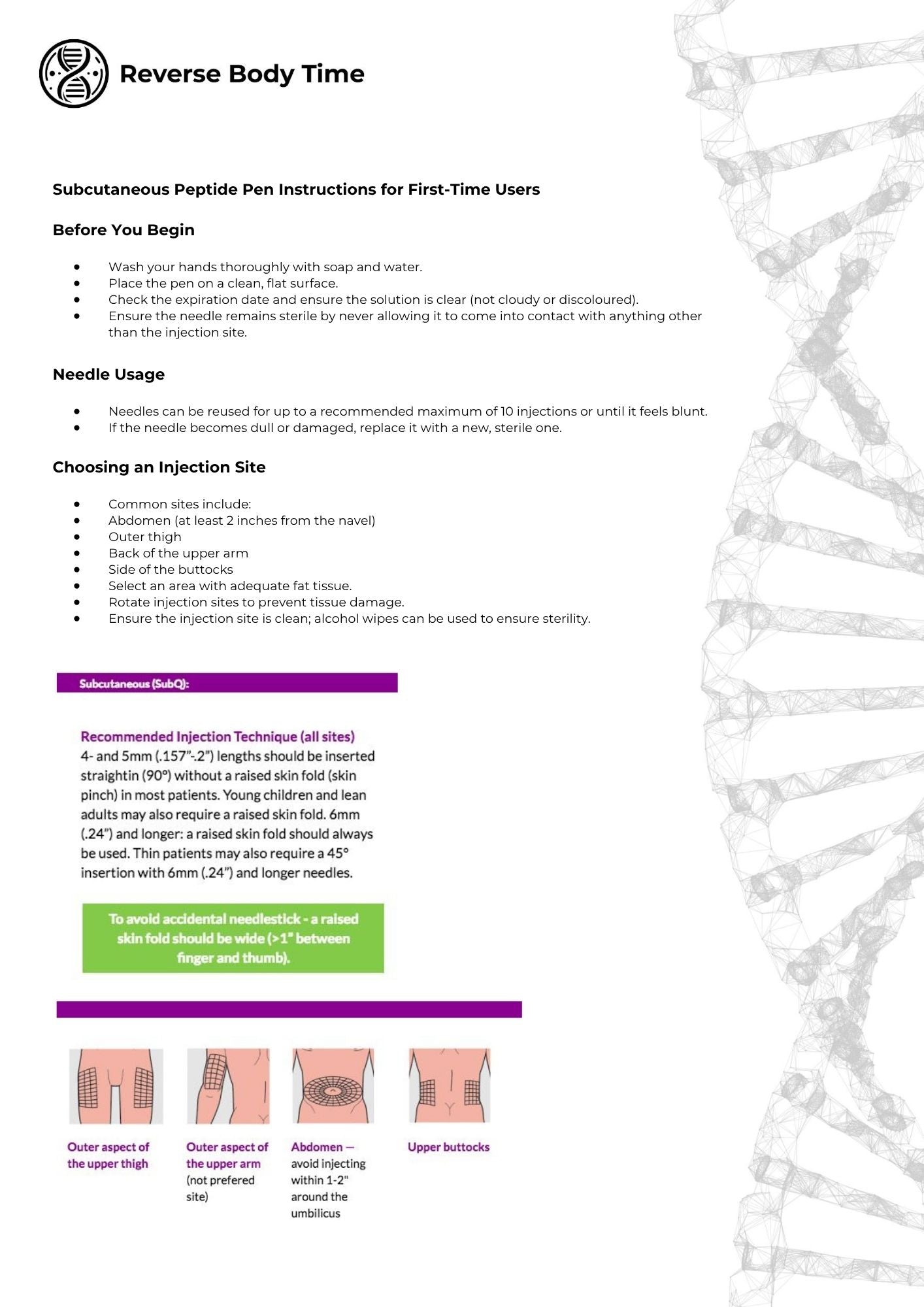 Reverse Body Time

Subcutaneous Peptide Pen Instructions for First-Time Users

Before You Begin

- Wash your hands thoroughly with soap and water.
- Place the pen on a clean, flat surface.
- Check the expiration date and ensure the solution is clear (not cloudy or discoloured).
- Ensure the needle remains sterile by never allowing it to come into contact with anything other than the injection site.

Needle Usage

- Needles can be reused for up to a recommended maximum of 10 injections or until it feels blunt.
- If the needle becomes dull or damaged, replace it with a new, sterile one.

Choosing an Injection Site

- Common sites include:
- Abdomen (at least 2 inches from the navel)
- Outer thigh
- Back of the upper arm
- Side of the buttocks
- Select an area with adequate fat tissue.
- Rotate injection sites to prevent tissue damage.
- Ensure the injection site is clean; alcohol wipes can be used to ensure sterility.

Subcutaneous (SubQ):

Recommended Injection Technique (all sites)
4- and 5mm (.157"-.2") lengths should be inserted straightin (90°) without a raised skin fold (skin pinch) in most patients. Young children and lean adults may also require a raised skin fold. 6mm (.24") and longer: a raised skin fold should always be used. Thin patients may also require a 45° insertion with 6mm (.24") and longer needles.

To avoid accidental needlestick - a raised skin fold should be wide (>1" between finger and thumb).

Outer aspect of the upper thigh

Outer aspect of the upper arm (not prefered site)

Abdomen — avoid injecting within 1-2" around the umbilicus

Upper buttocks